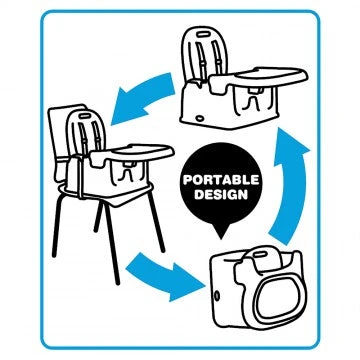 PORTABLE DESIGN