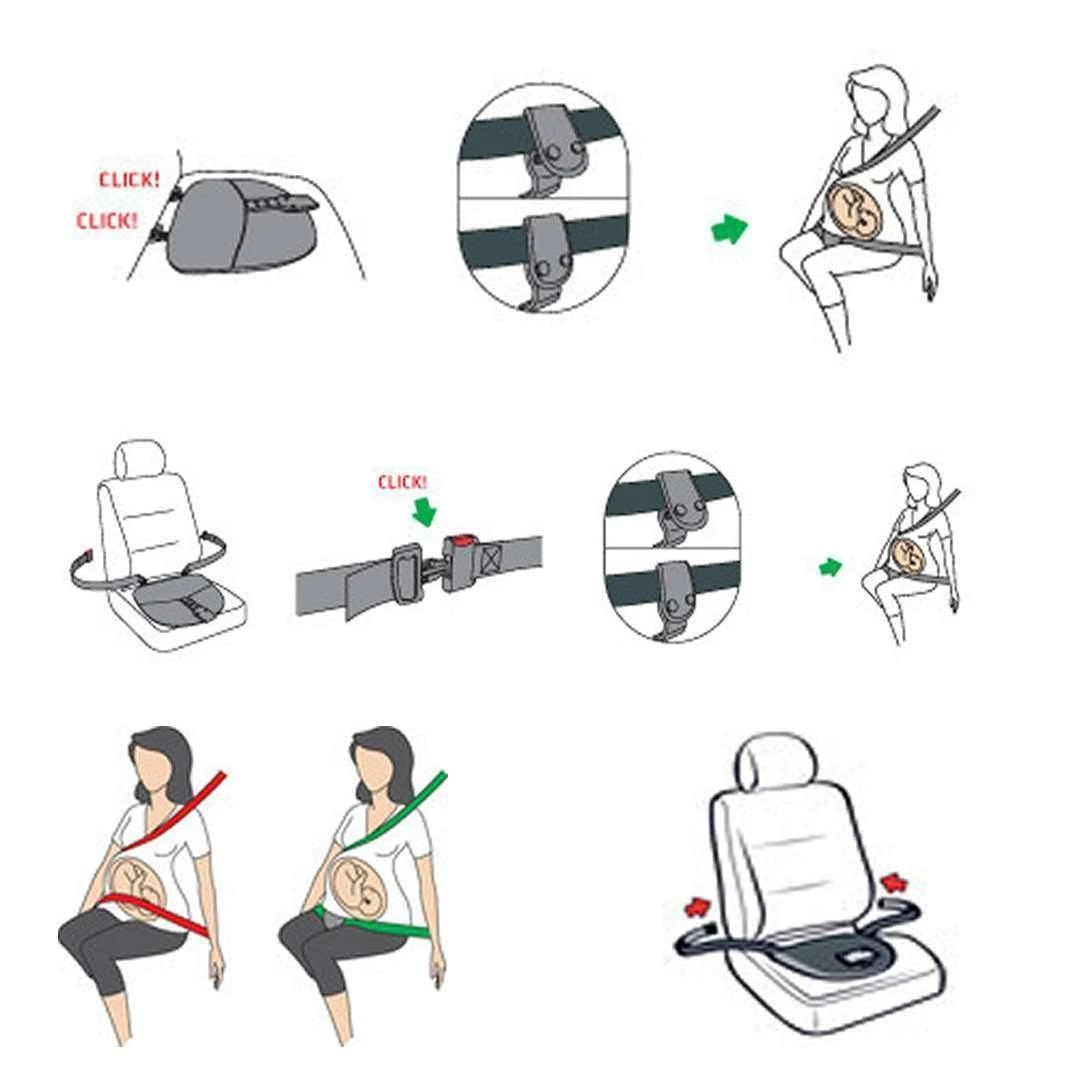 CLICK!
CLICK!

CLICK!